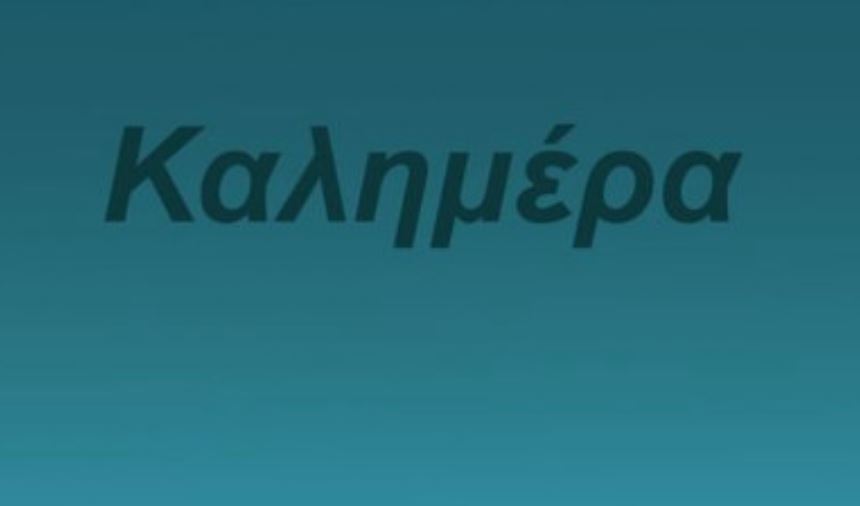 Καλημέρα